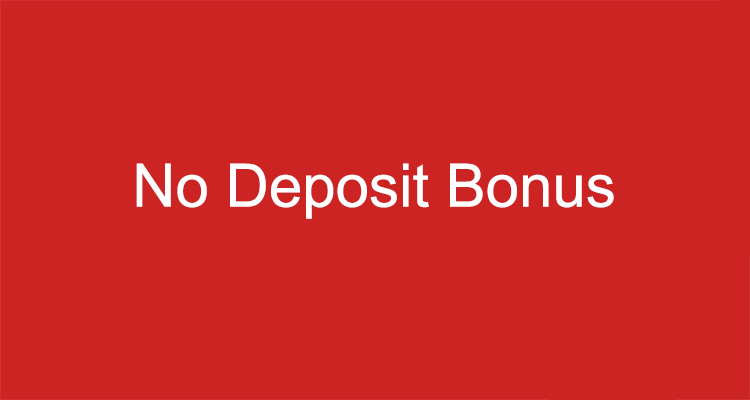 No Deposit Bonus